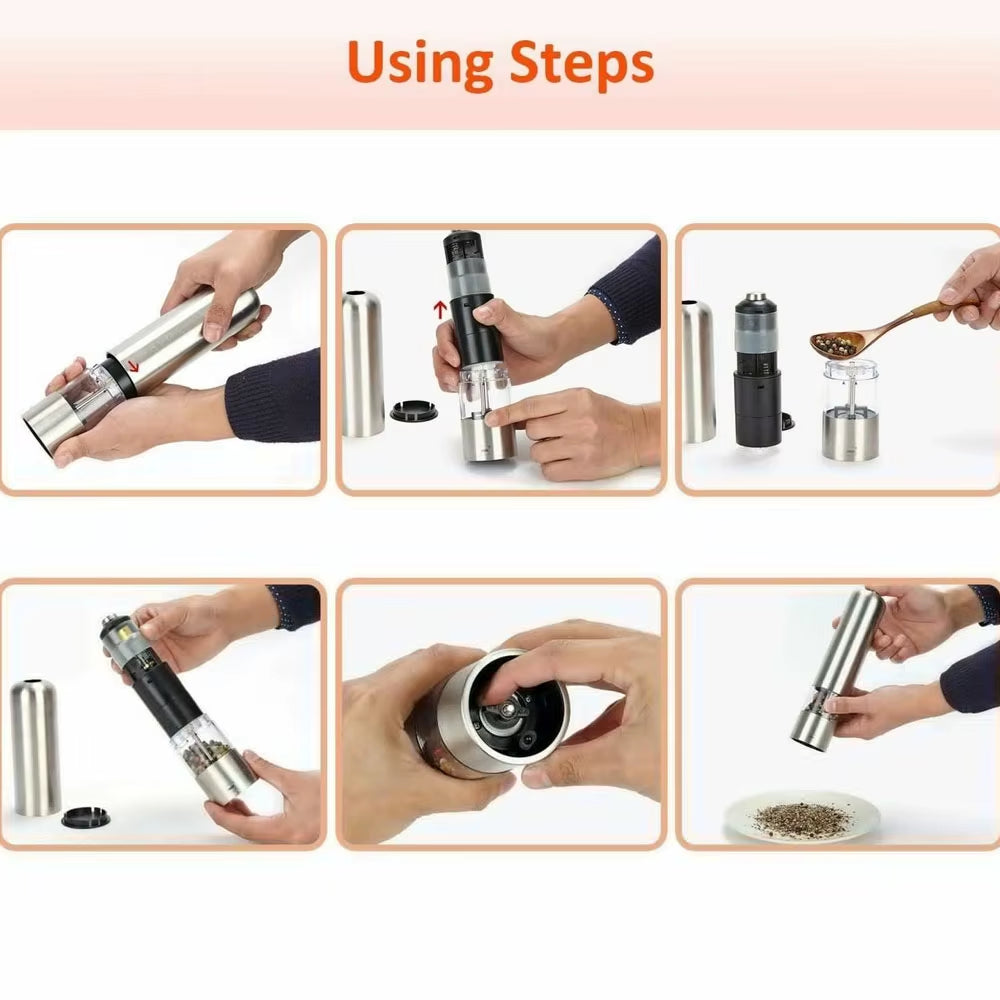 Using Steps